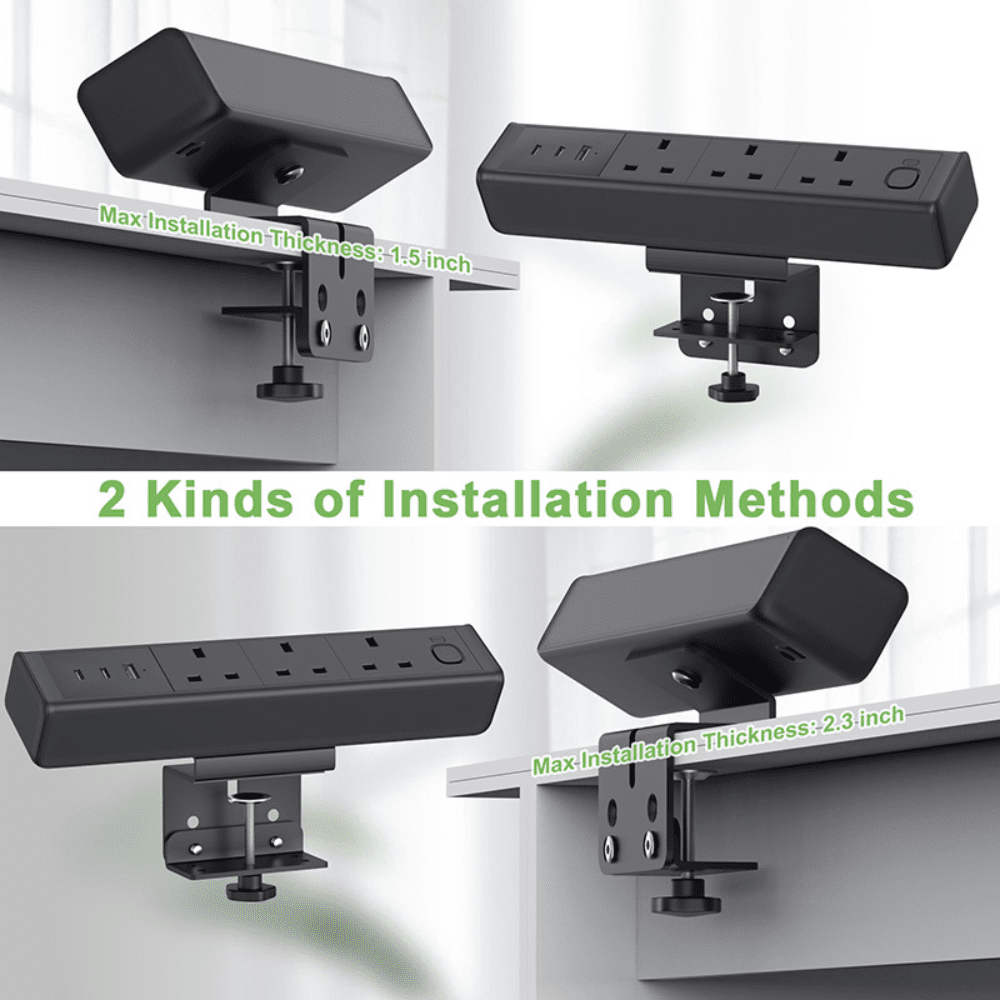 Max Installation Thickness: 1.5 inch

2 Kinds of Installation Methods

Max Installation Thickness: 2.3 inch